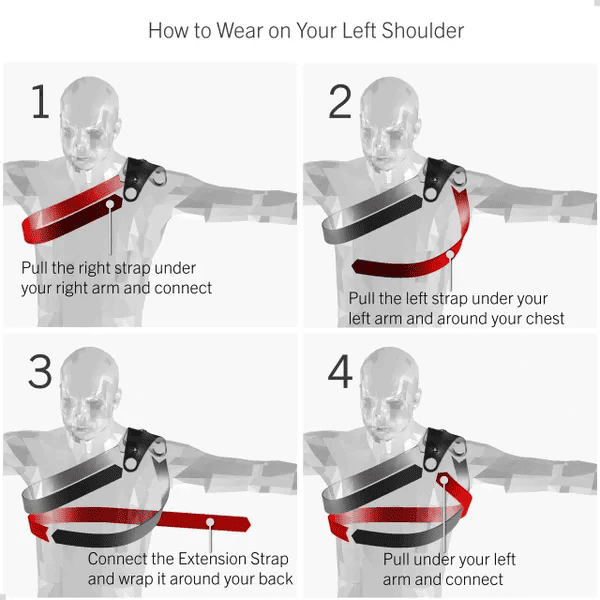 How to Wear on Your Left Shoulder

1

Pull the right strap under your right arm and connect

2

Pull the left strap under your left arm and around your chest

3

Connect the Extension Strap and wrap it around your back

4

Pull under your left arm and connect